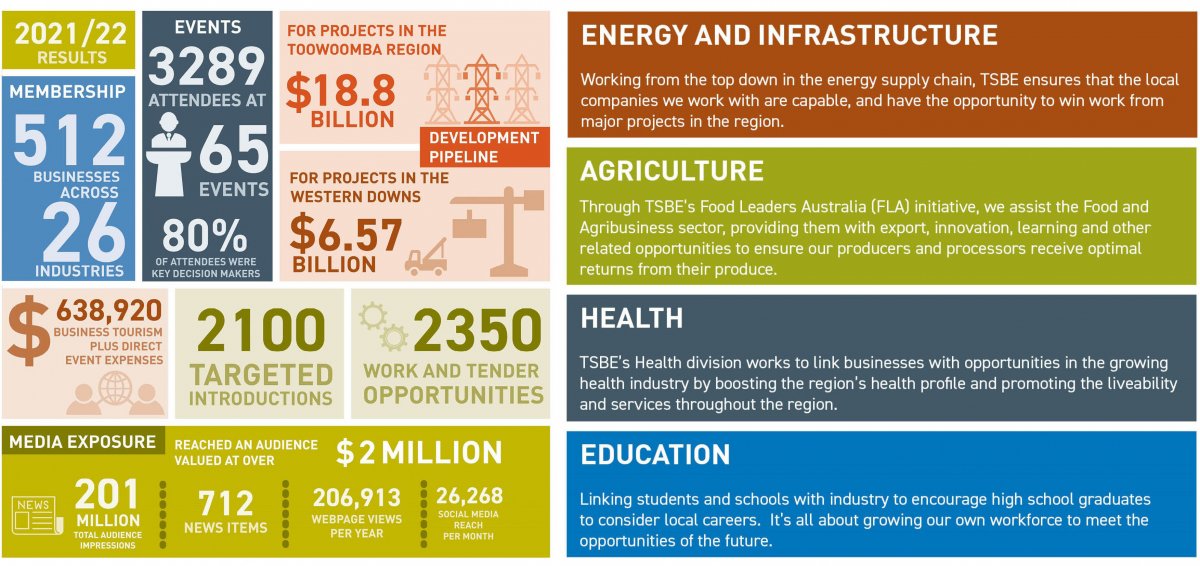 2021/22
RESULTS

MEMBERSHIP
512
BUSINESSES ACROSS
26
INDUSTRIES

EVENTS
3289
ATTENDEES AT
65
EVENTS
80%
OF ATTENDEES WERE KEY DECISION MAKERS

FOR PROJECTS IN THE TOOWOOMBA REGION
$18.8
BILLION

DEVELOPMENT PIPELINE

FOR PROJECTS IN THE WESTERN DOWNS
$6.57
BILLION

$ 638,920
BUSINESS TOURISM PLUS DIRECT EVENT EXPENSES

2100
TARGETED INTRODUCTIONS

2350
WORK AND TENDER OPPORTUNITIES

MEDIA EXPOSURE
REACHED AN AUDIENCE VALUED AT OVER
$2 MILLION

NEWS
201
MILLION
TOTAL AUDIENCE IMPRESSIONS

712
NEWS ITEMS

206,913
WEBPAGE VIEWS PER YEAR

26,268
SOCIAL MEDIA REACH PER MONTH

ENERGY AND INFRASTRUCTURE

Working from the top down in the energy supply chain, TSBE ensures that the local companies we work with are capable, and have the opportunity to win work from major projects in the region.

AGRICULTURE

Through TSBE's Food Leaders Australia (FLA) initiative, we assist the Food and Agribusiness sector, providing them with export, innovation, learning and other related opportunities to ensure our producers and processors receive optimal returns from their produce.

HEALTH

TSBE's Health division works to link businesses with opportunities in the growing health industry by boosting the region's health profile and promoting the liveability and services throughout the region.

EDUCATION

Linking students and schools with industry to encourage high school graduates to consider local careers. It's all about growing our own workforce to meet the opportunities of the future.